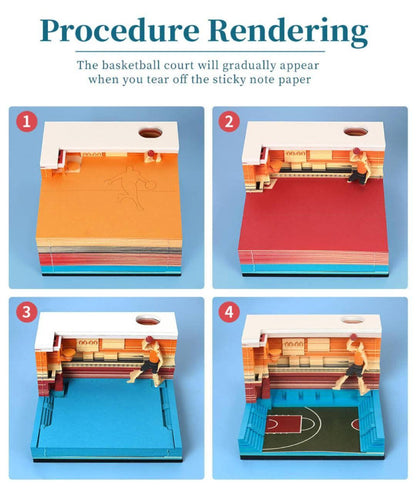 Procedure Rendering

The basketball court will gradually appear when you tear off the sticky note paper

1

2

3

4