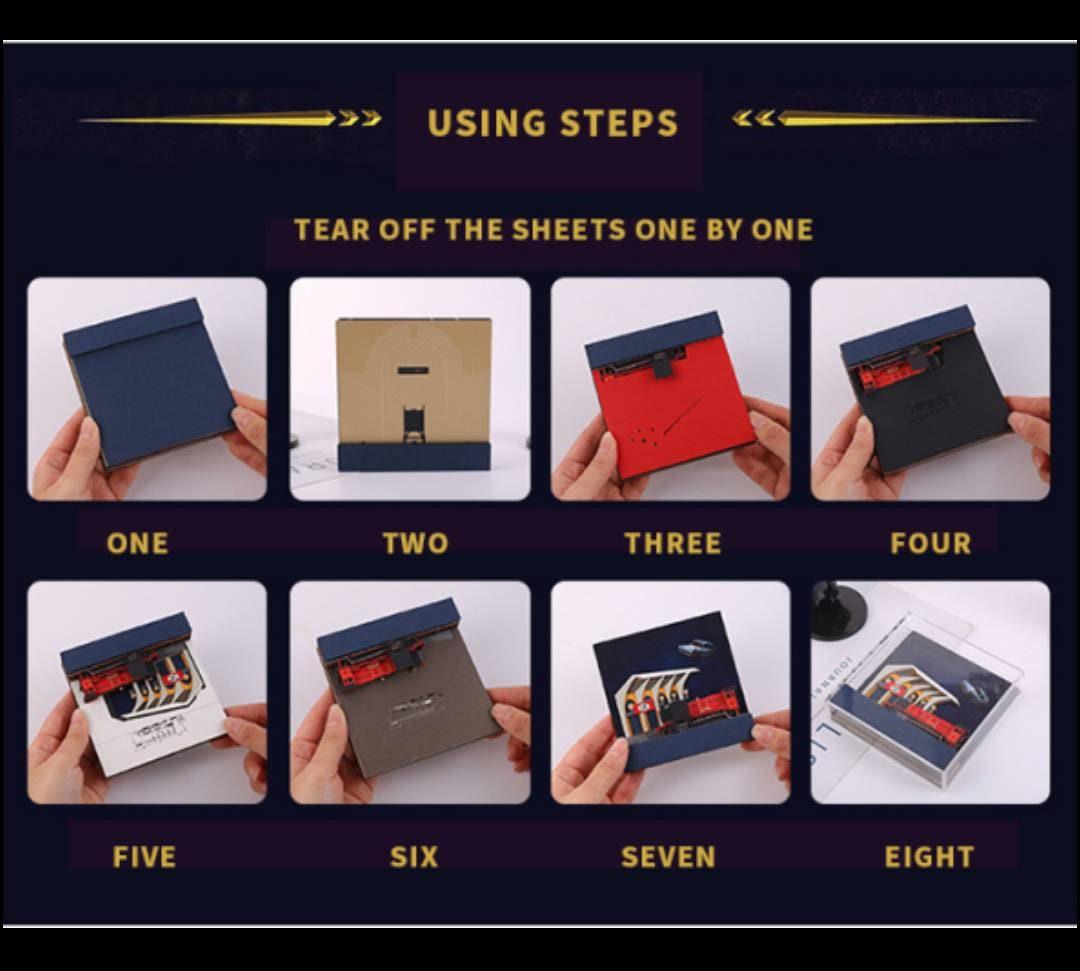 USING STEPS

TEAR OFF THE SHEETS ONE BY ONE

ONE TWO THREE FOUR

FIVE SIX SEVEN EIGHT