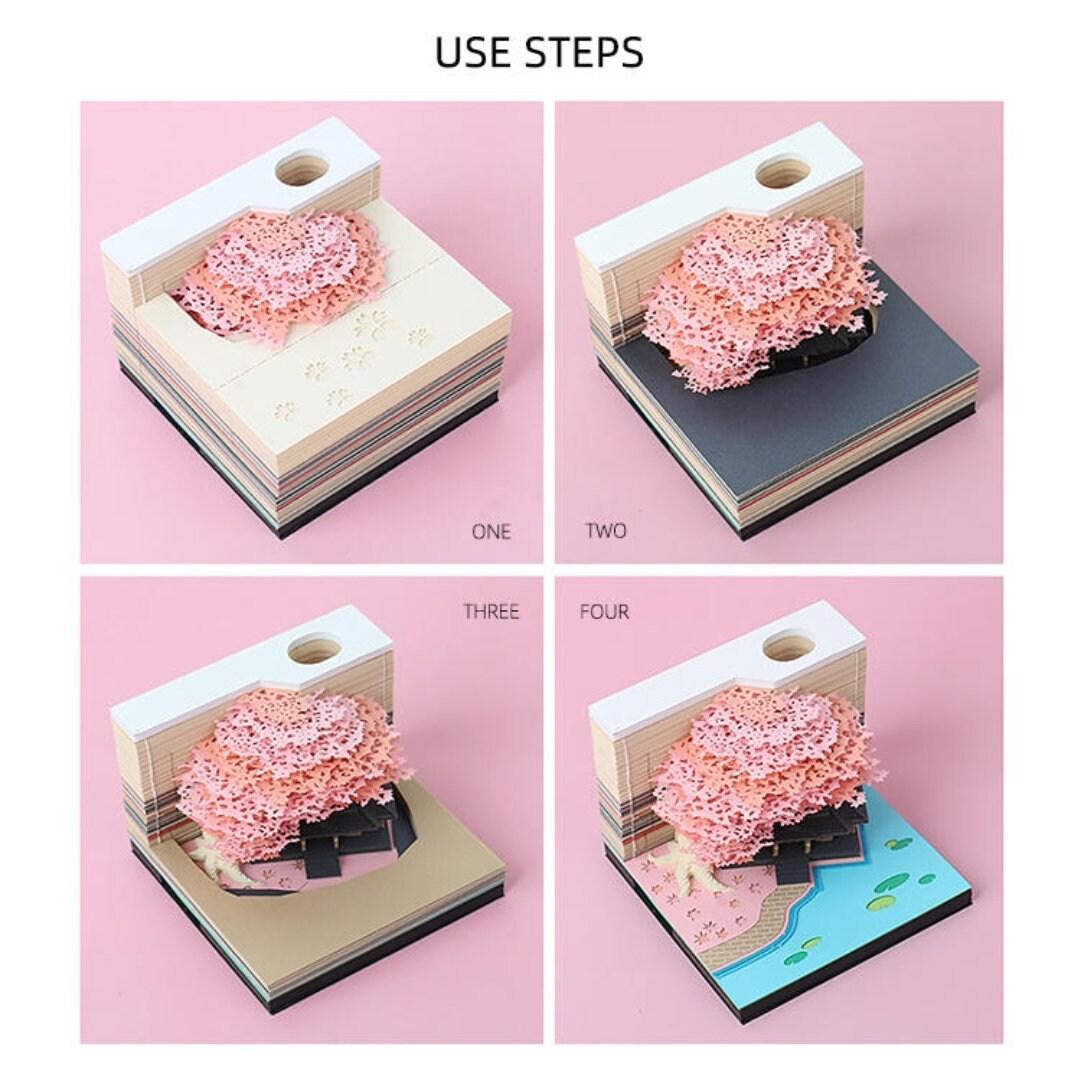 USE STEPS

ONE

TWO

THREE

FOUR